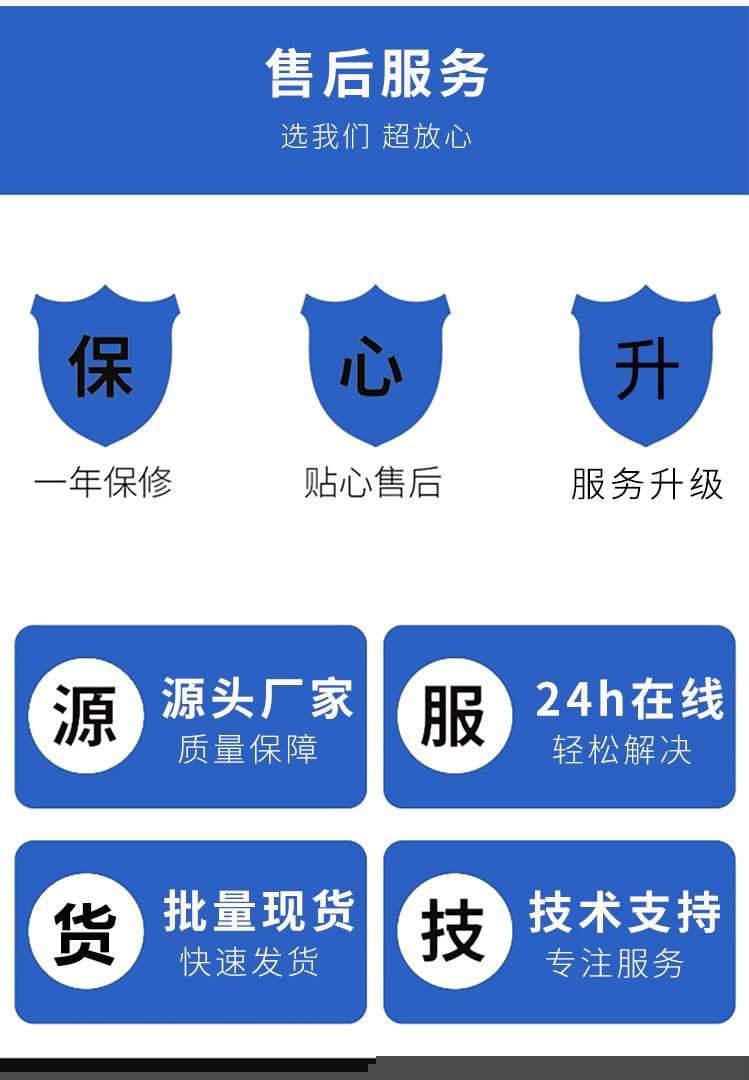 售后服务
选我们 超放心

保
一年保修

心
贴心售后

升
服务升级

源
源头厂家
质量保障

服
24h在线
轻松解决

货
批量现货
快速发货

技
技术支持
专注服务